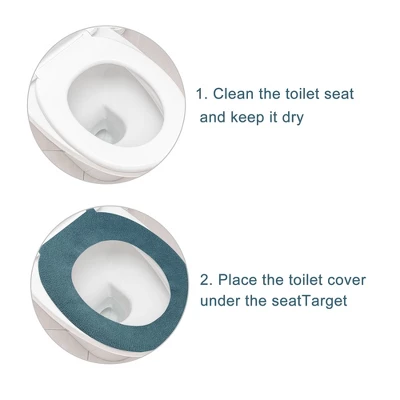 1. Clean the toilet seat and keep it dry

2. Place the toilet cover under the seatTarget